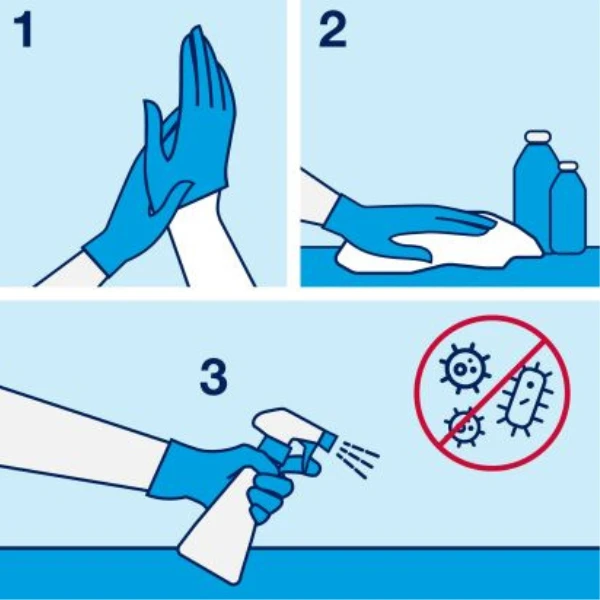 1

2

3